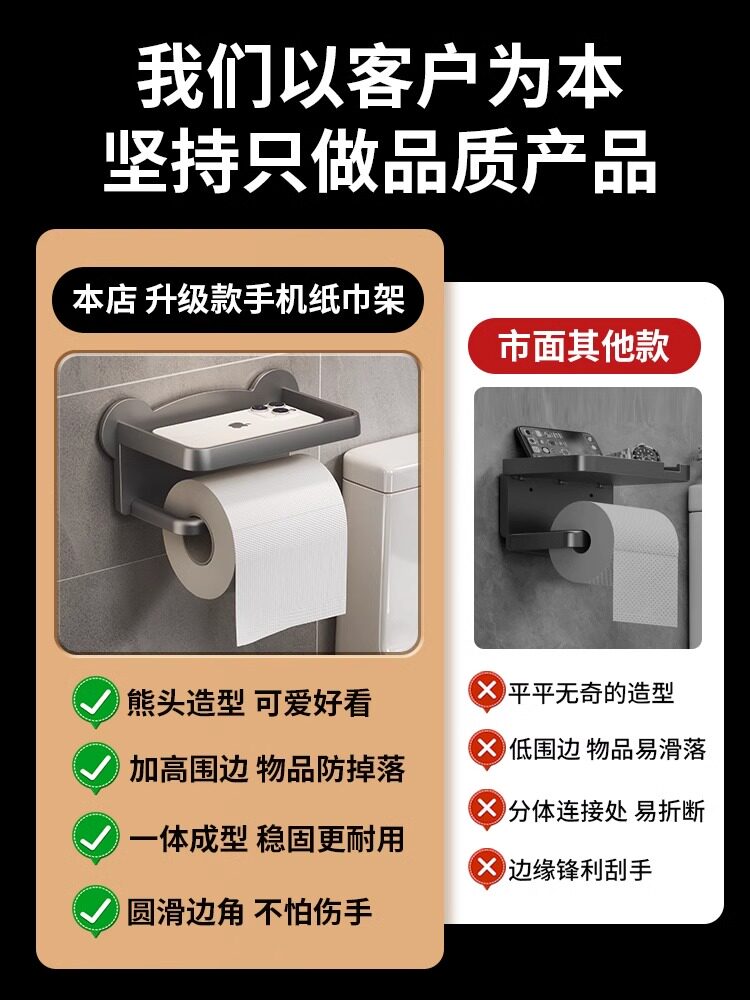 我们以客户为本
坚持只做品质产品

本店 升级款手机纸巾架

熊头造型 可爱好看

加高围边 物品防掉落

一体成型 稳固更耐用

圆滑边角 不怕伤手

市面其他款

平平无奇的造型

低围边 物品易滑落

分体连接处 易折断

边缘锋利刮手