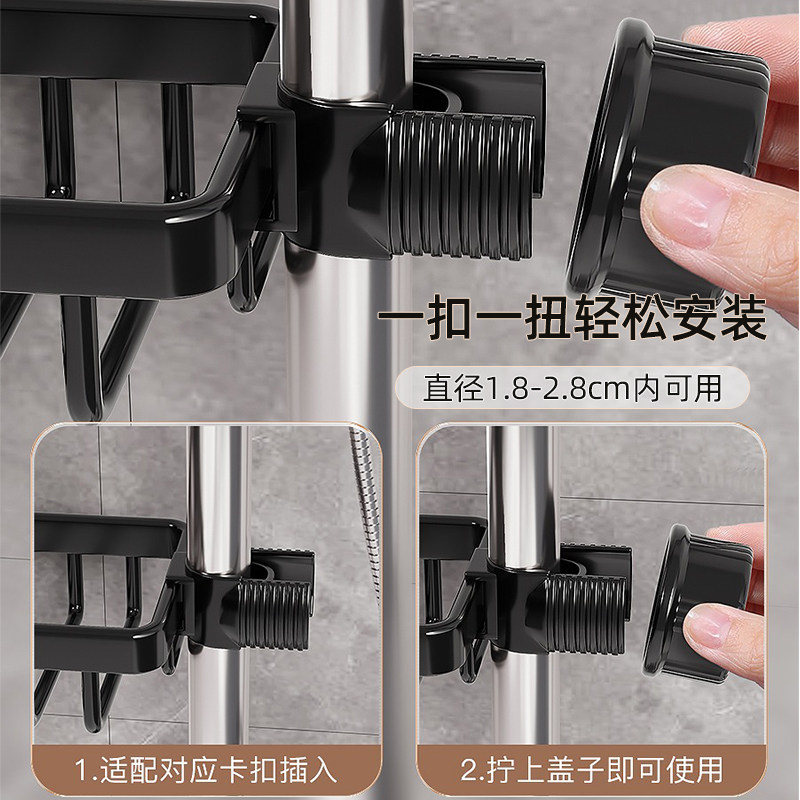 一扣一扭轻松安装

直径1.8-2.8cm内可用

1.适配对应卡扣插入

2.拧上盖子即可使用