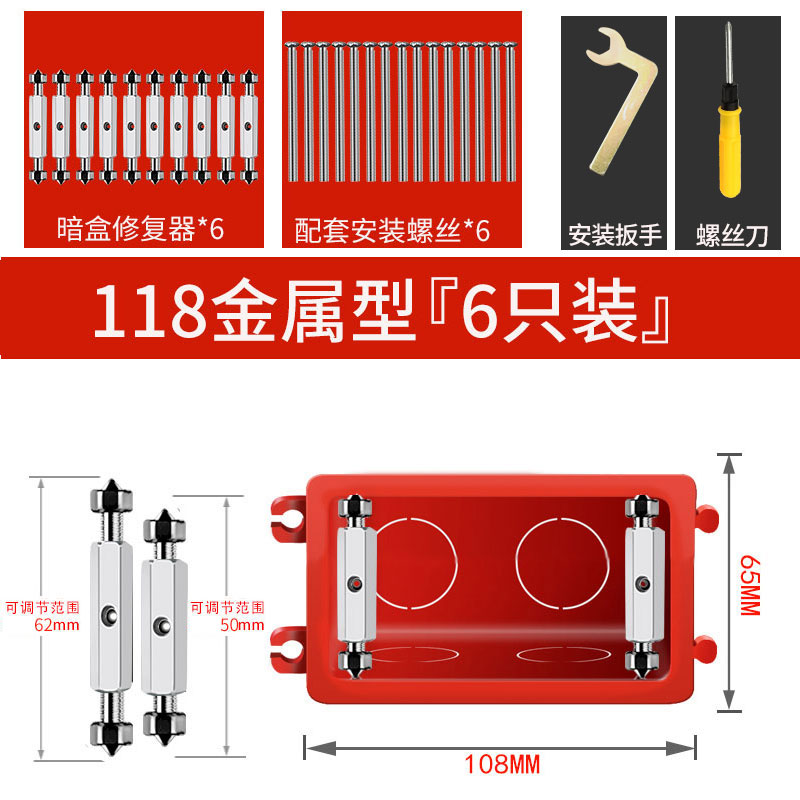 暗盒修复器*6

配套安装螺丝*6

安装扳手

螺丝刀

118金属型『6只装』

可调节范围
62mm

可调节范围
50mm

65MM

108MM