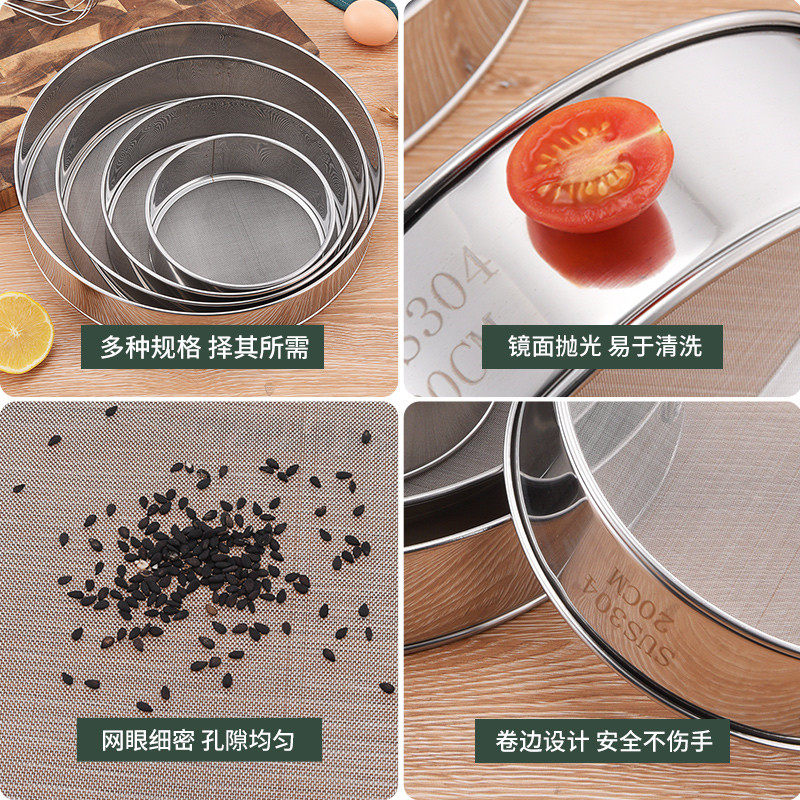 多种规格 择其所需

S304
0CM

镜面抛光 易于清洗

网眼细密 孔隙均匀

SUS304
20CM

卷边设计 安全不伤手