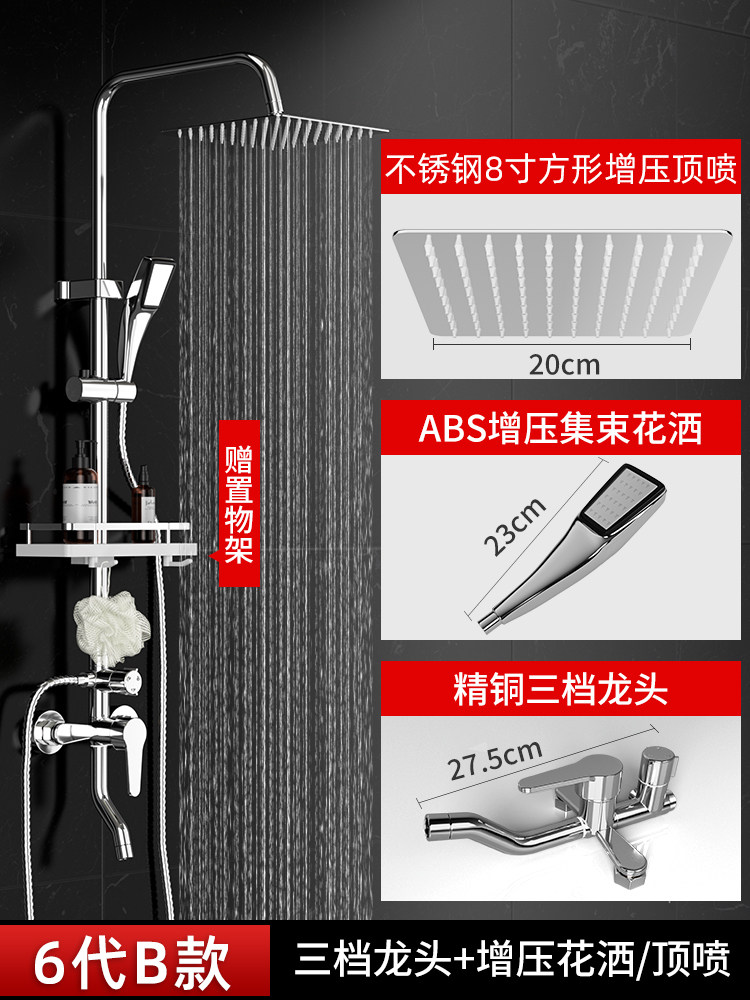 赠置物架

不锈钢8寸方形增压顶喷

20cm

ABS增压集束花洒

23cm

精铜三档龙头

27.5cm

6代B款

三档龙头+增压花洒/顶喷