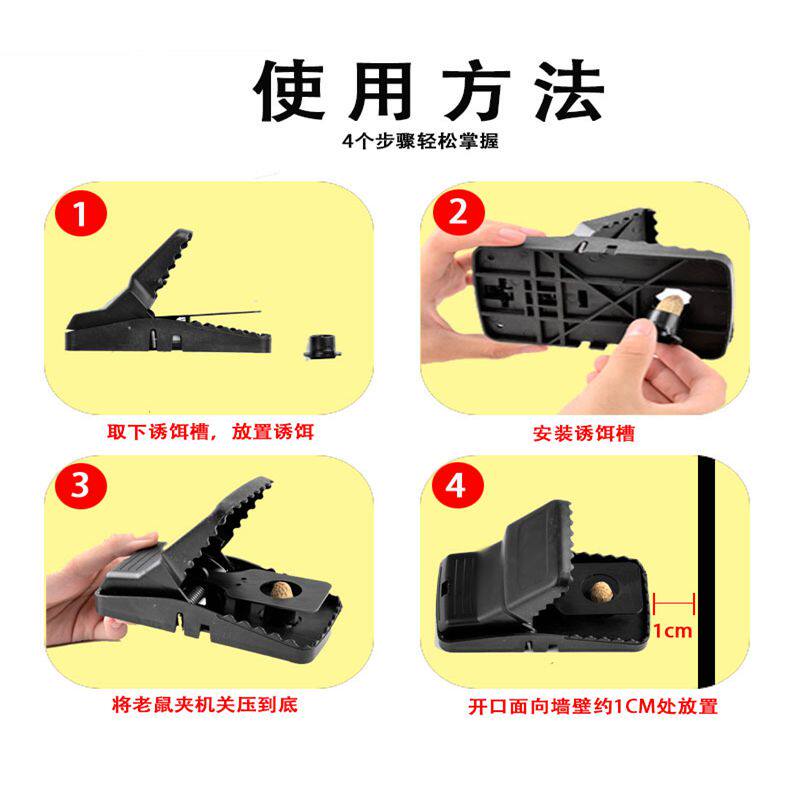 使用方法

4个步骤轻松掌握

1

取下诱饵槽，放置诱饵

2

安装诱饵槽

3

将老鼠夹机关压到底

4

1cm

开口面向墙壁约1CM处放置