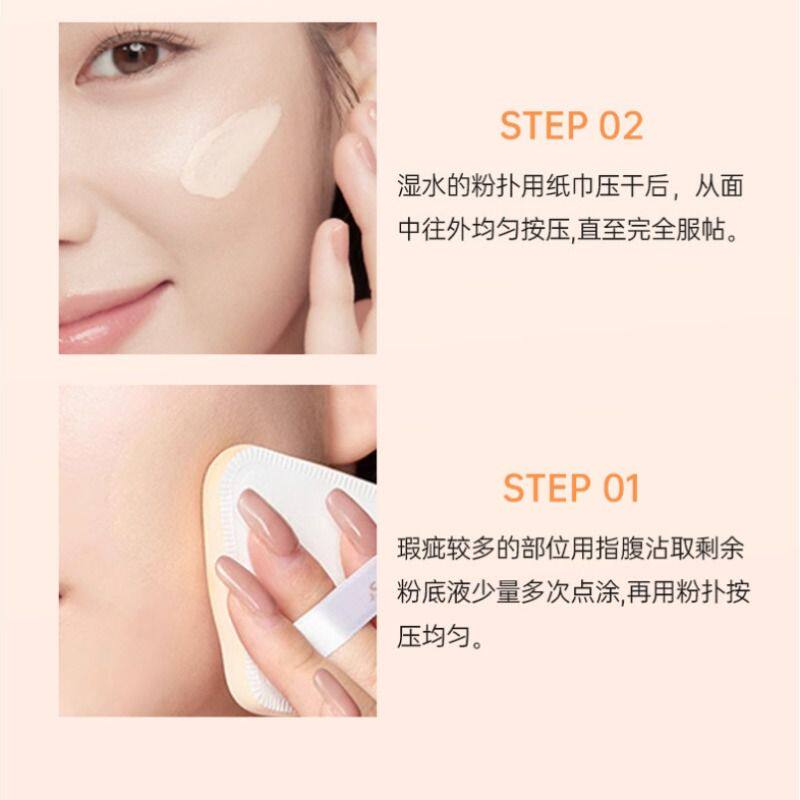 STEP 02

湿水的粉扑用纸巾压干后，从面中往外均匀按压,直至完全服帖。

STEP 01

瑕疵较多的部位用指腹沾取剩余粉底液少量多次点涂,再用粉扑按压均匀。