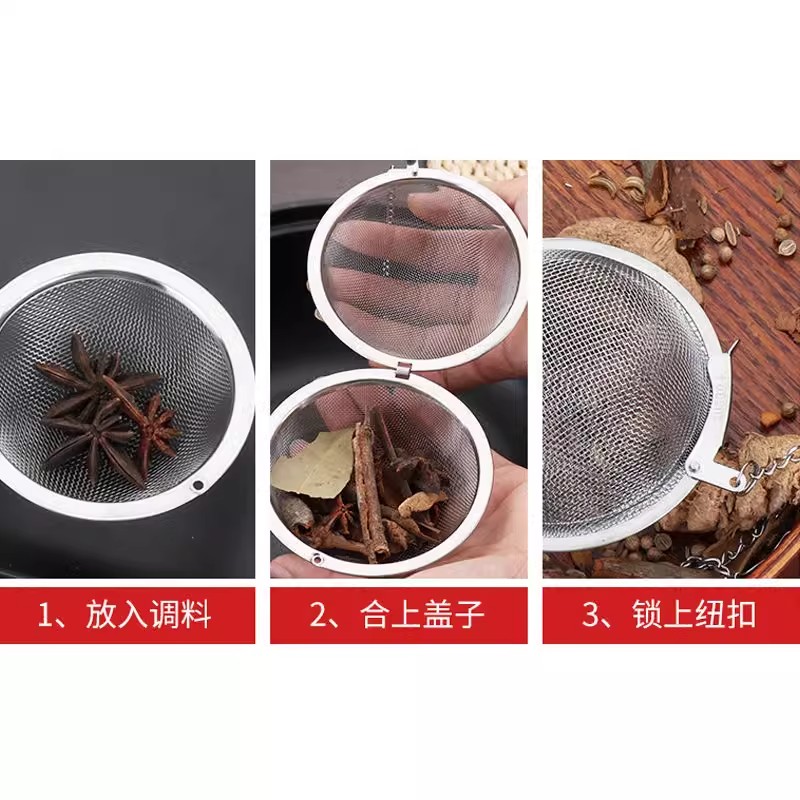 1、放入调料

2、合上盖子

3、锁上纽扣