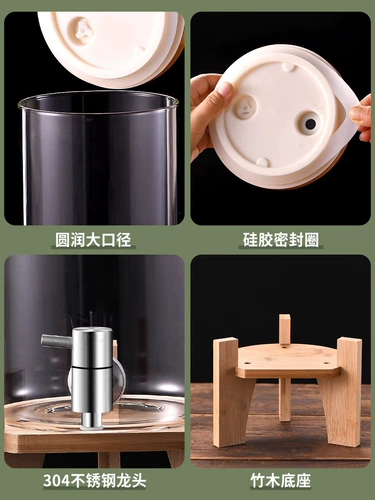 圆润大口径

硅胶密封圈

304不锈钢龙头

竹木底座