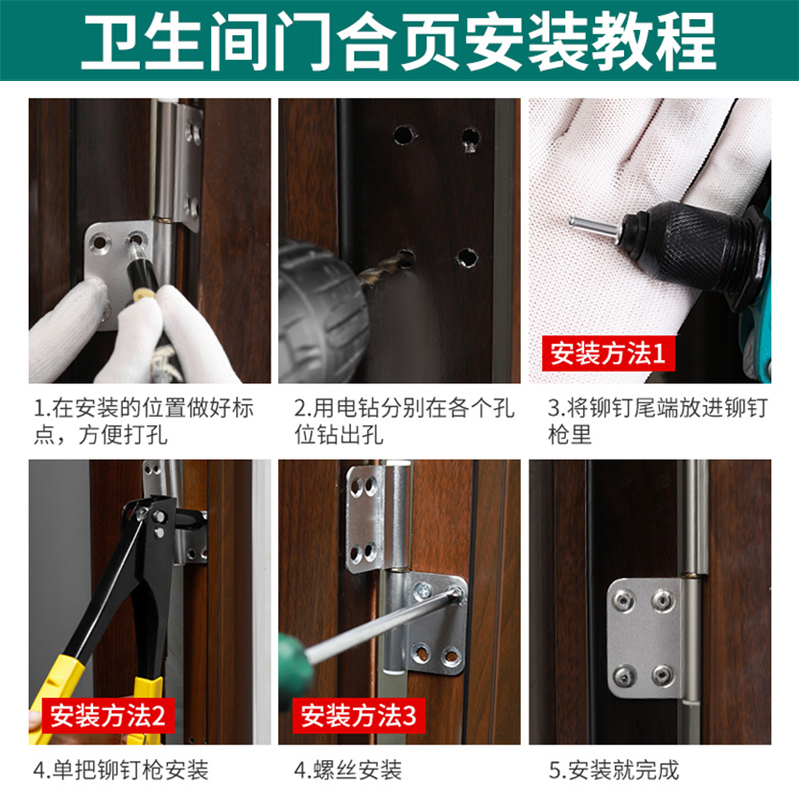 卫生间门合页安装教程

1.在安装的位置做好标点，方便打孔

2.用电钻分别在各个孔位钻出孔

安装方法1

3.将铆钉尾端放进铆钉枪里

安装方法2

4.单把铆钉枪安装

安装方法3

4.螺丝安装

5.安装就完成