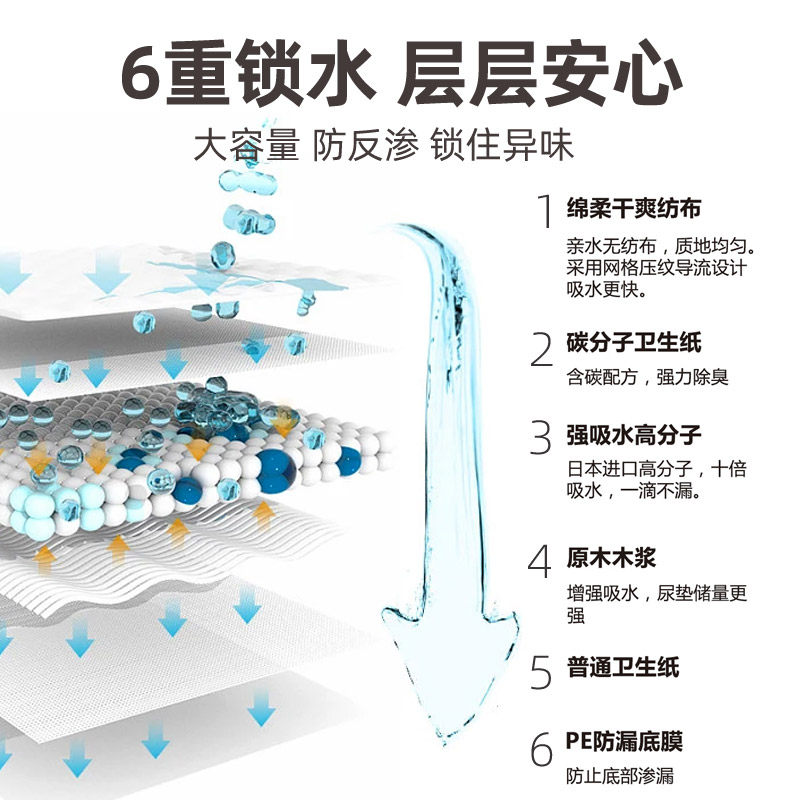 6重锁水 层层安心

大容量 防反渗 锁住异味

1 绵柔干爽纺布

亲水无纺布，质地均匀。采用网格压纹导流设计吸水更快。

2 碳分子卫生纸

含碳配方，强力除臭

3 强吸水高分子

日本进口高分子，十倍吸水，一滴不漏。

4 原木木浆

增强吸水，尿垫储量更强

5 普通卫生纸

6 PE防漏底膜

防止底部渗漏