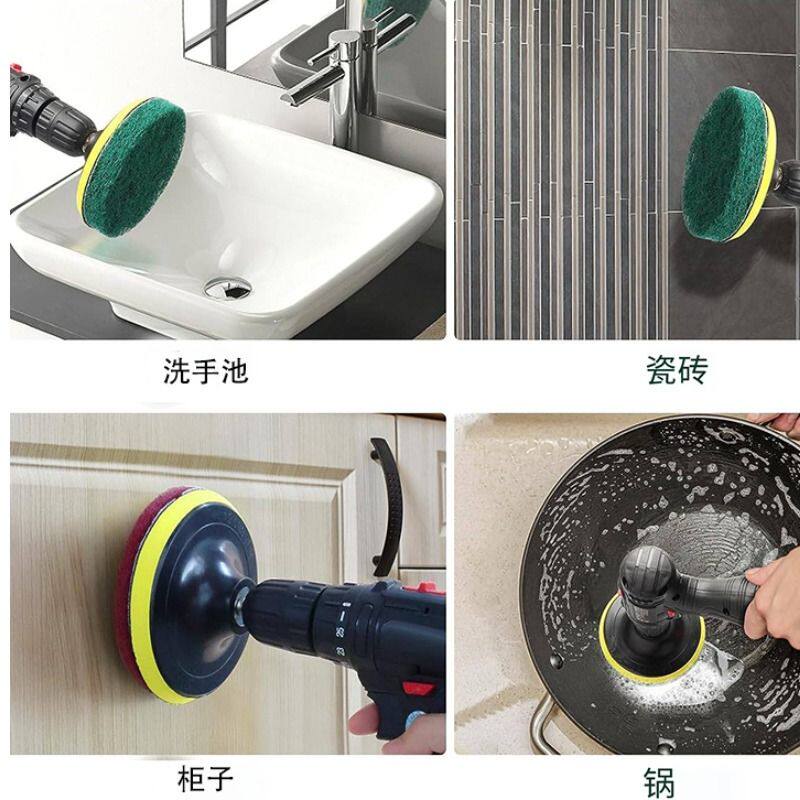 洗手池

瓷砖

25
23

柜子

锅