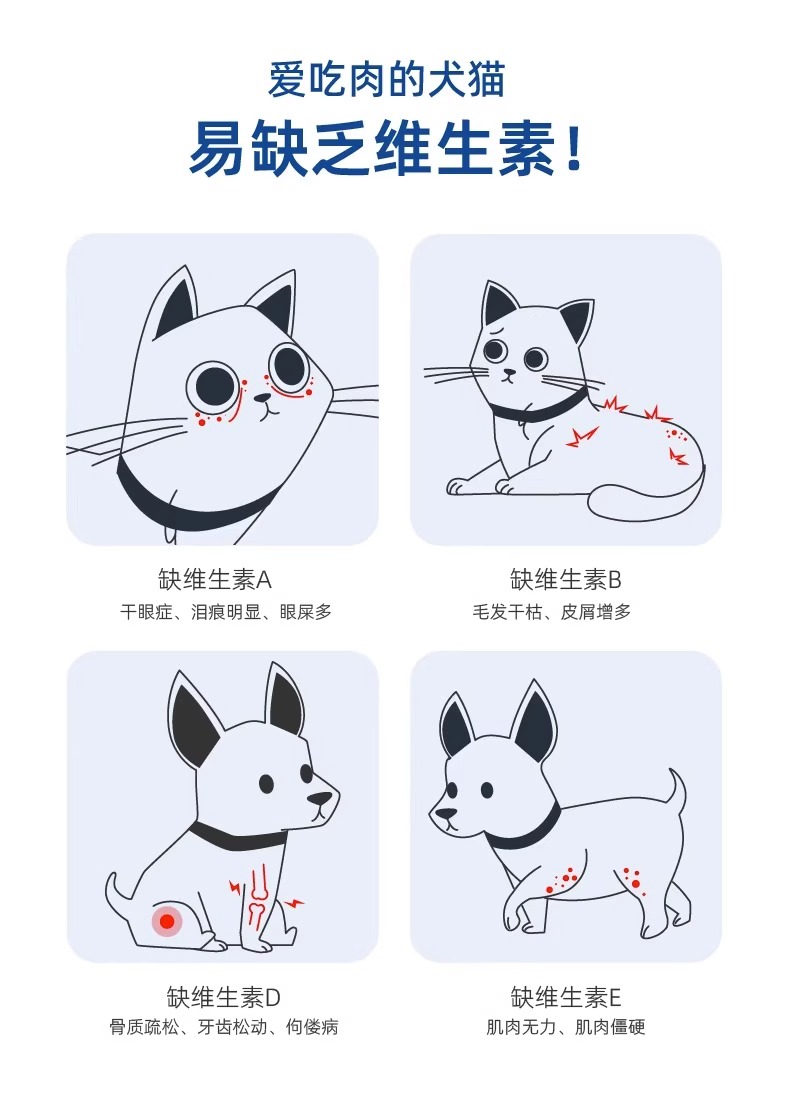 爱吃肉的犬猫
易缺乏维生素！

缺维生素A
干眼症、泪痕明显、眼屎多

缺维生素B
毛发干枯、皮屑增多

缺维生素D
骨质疏松、牙齿松动、佝偻病

缺维生素E
肌肉无力、肌肉僵硬