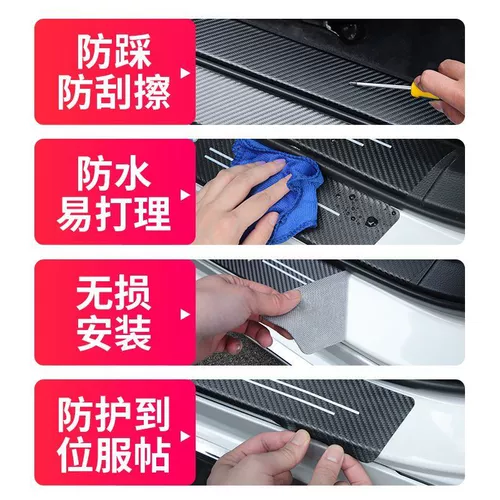 防踩
防刮擦

防水
易打理

无损
安装

防护到
位服帖