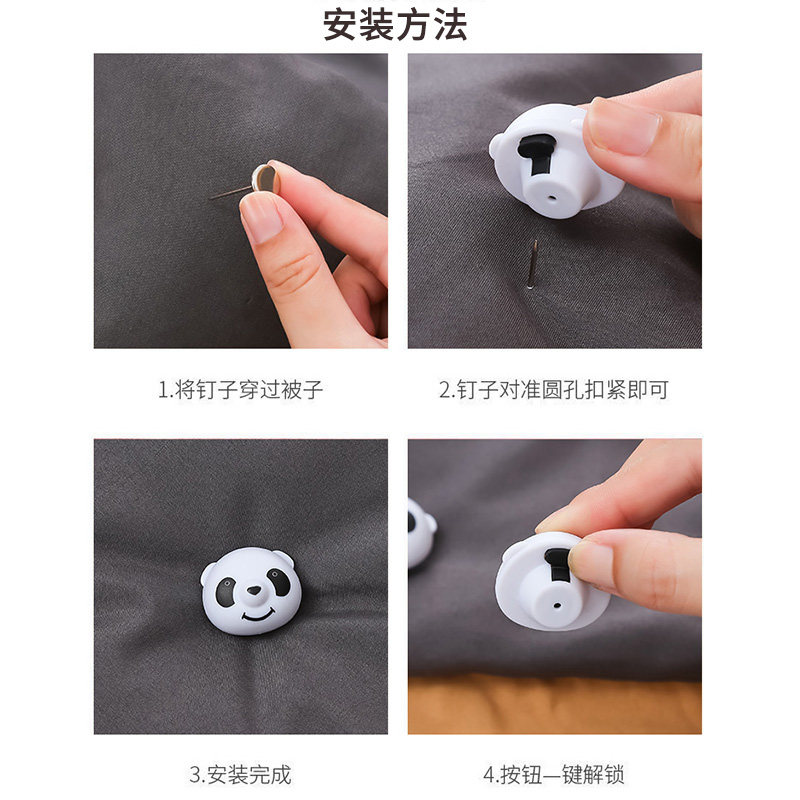 安装方法

1.将钉子穿过被子

2.钉子对准圆孔扣紧即可

3.安装完成

4.按钮一键解锁