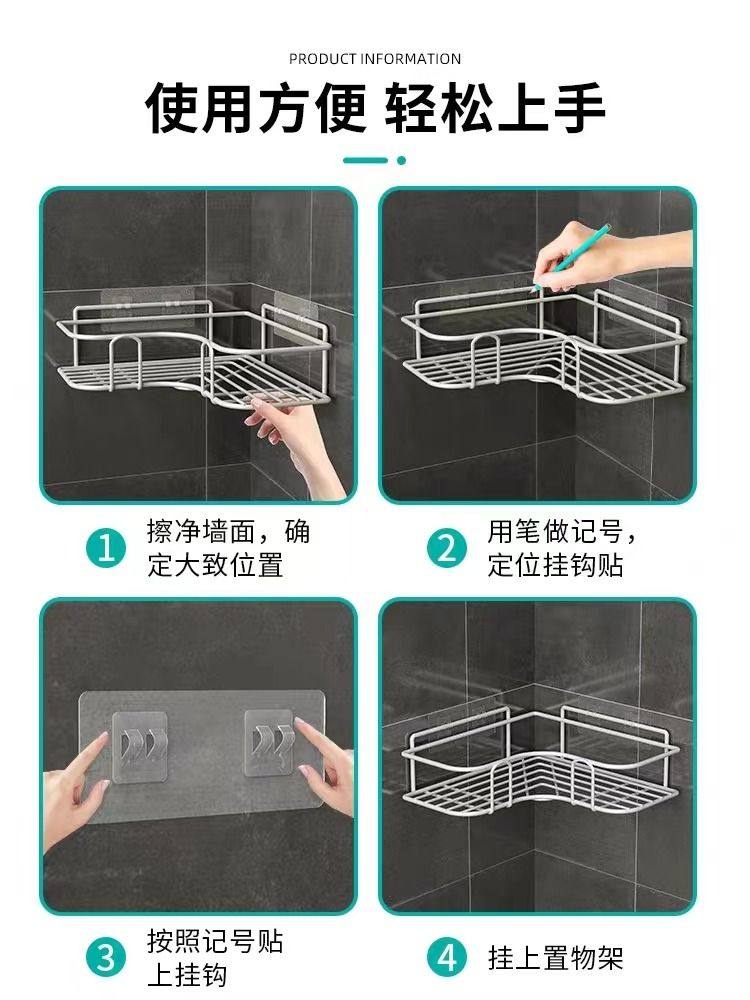 PRODUCT INFORMATION

使用方便 轻松上手

1 擦净墙面，确定大致位置

2 用笔做记号，定位挂钩贴

3 按照记号贴上挂钩

4 挂上置物架