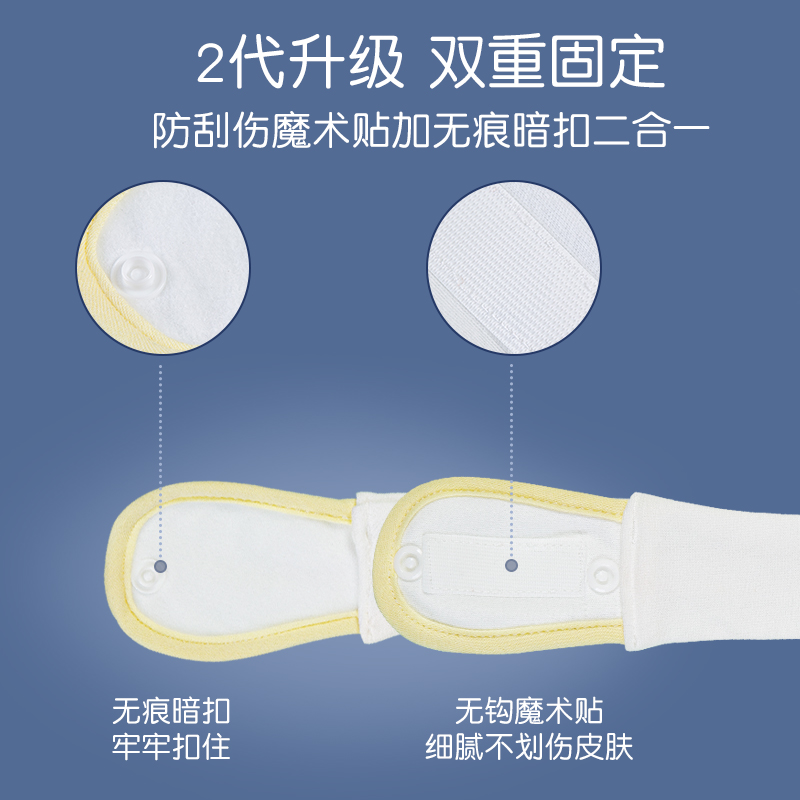 2代升级 双重固定
防刮伤魔术贴加无痕暗扣二合一

无痕暗扣
牢牢扣住

无钩魔术贴
细腻不划伤皮肤