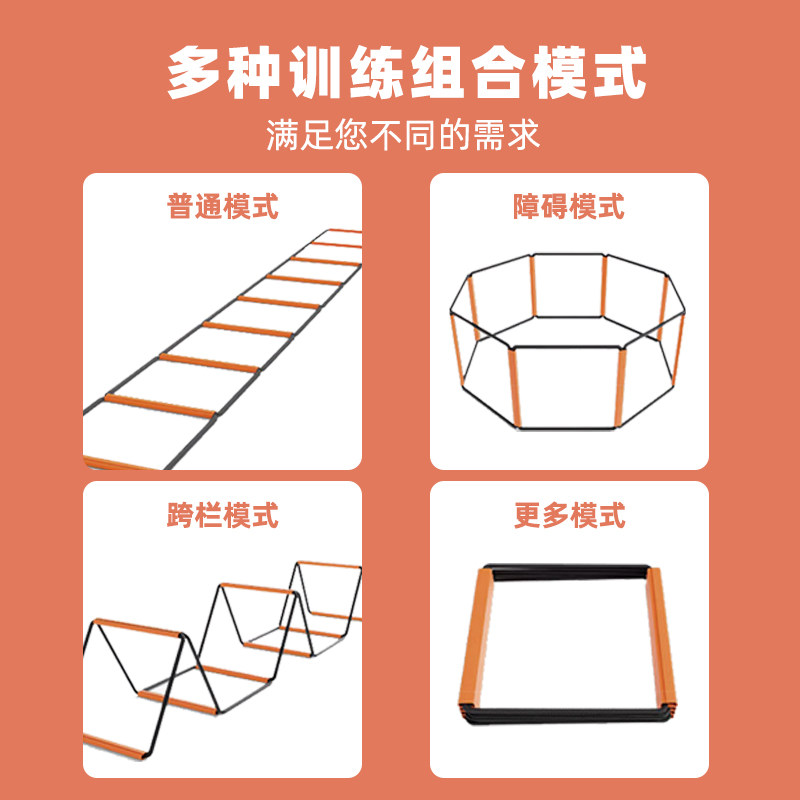 多种训练组合模式
满足您不同的需求

普通模式

障碍模式

跨栏模式

更多模式