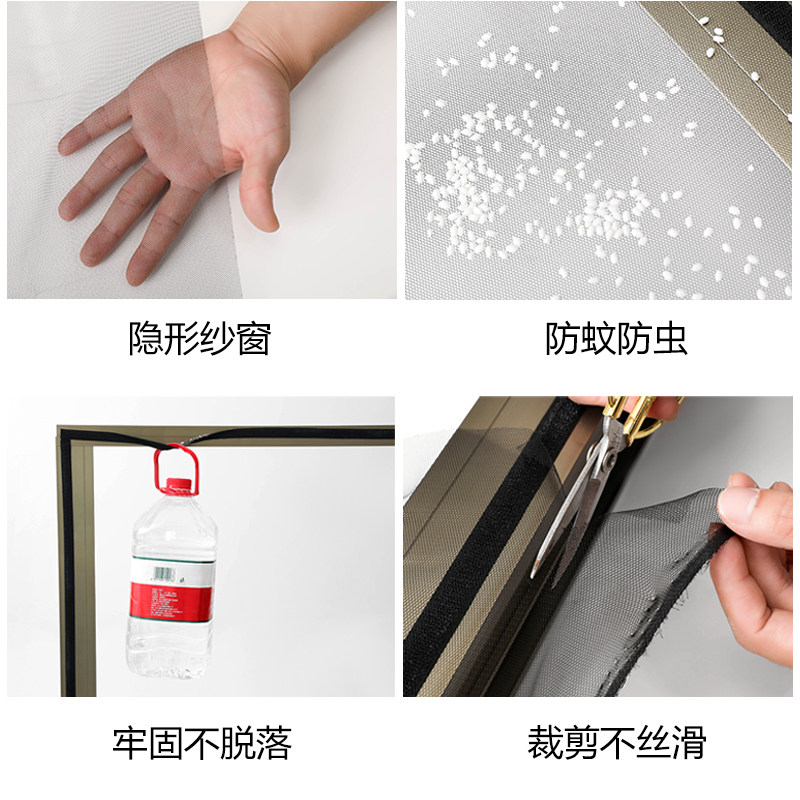 隐形纱窗

防蚊防虫

牢固不脱落

裁剪不丝滑