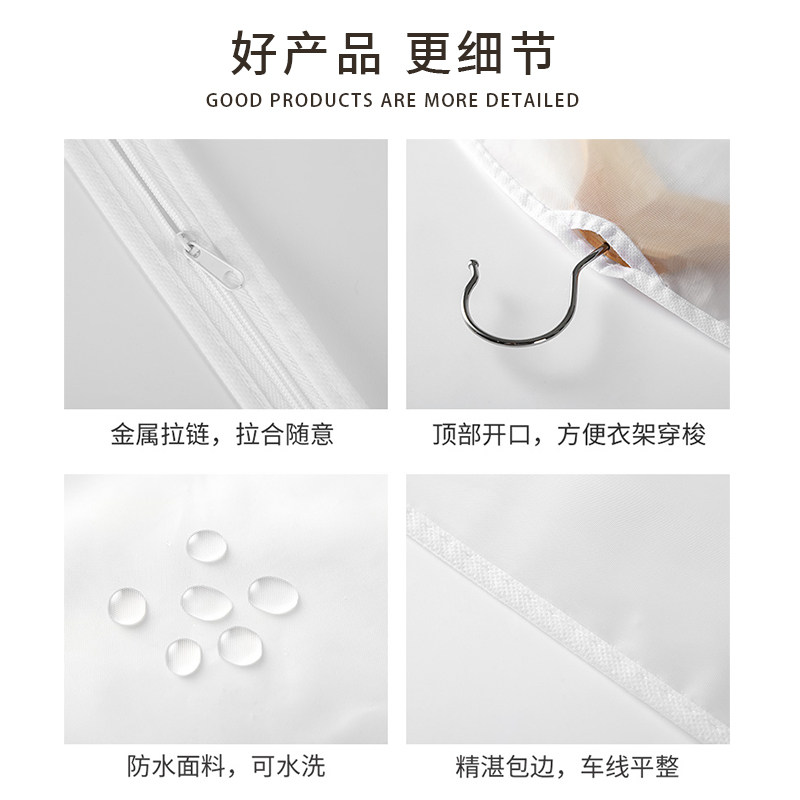 好产品 更细节

GOOD PRODUCTS ARE MORE DETAILED

金属拉链，拉合随意

顶部开口，方便衣架穿梭

防水面料，可水洗

精湛包边，车线平整