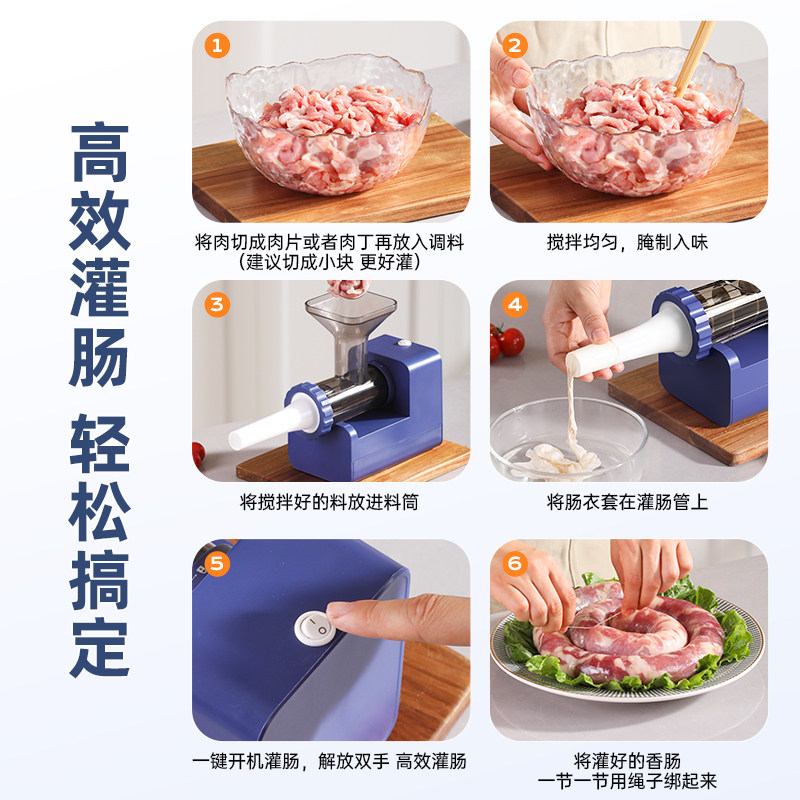 高效灌肠 轻松搞定

1
将肉切成肉片或者肉丁再放入调料
（建议切成小块 更好灌）

2
搅拌均匀，腌制入味

3
将搅拌好的料放进料筒

4
将肠衣套在灌肠管上

5
一键开机灌肠，解放双手 高效灌肠

6
将灌好的香肠
一节一节用绳子绑起来