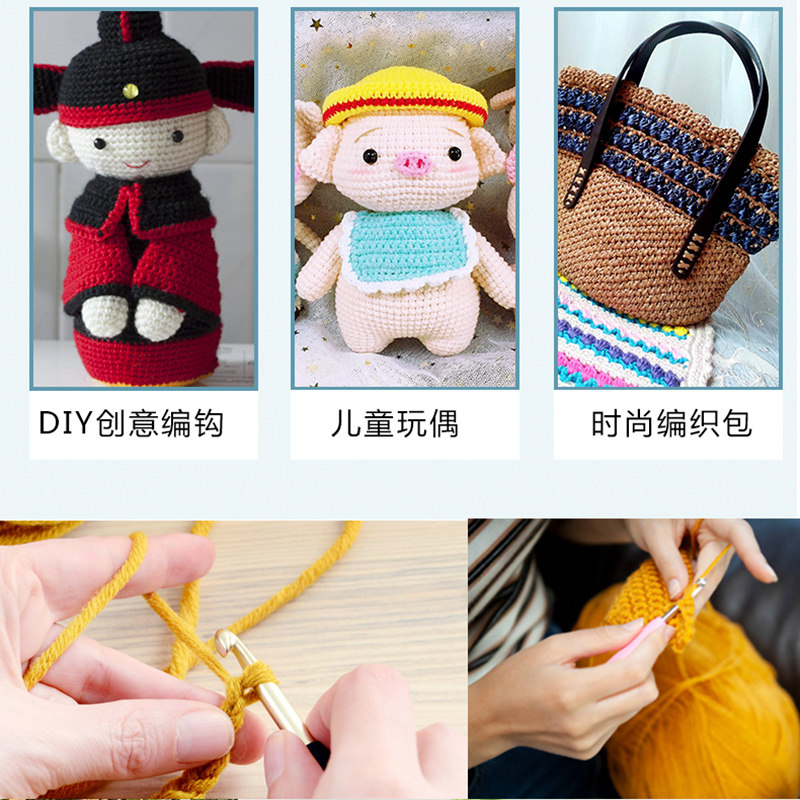 DIY创意编钩

儿童玩偶

时尚编织包