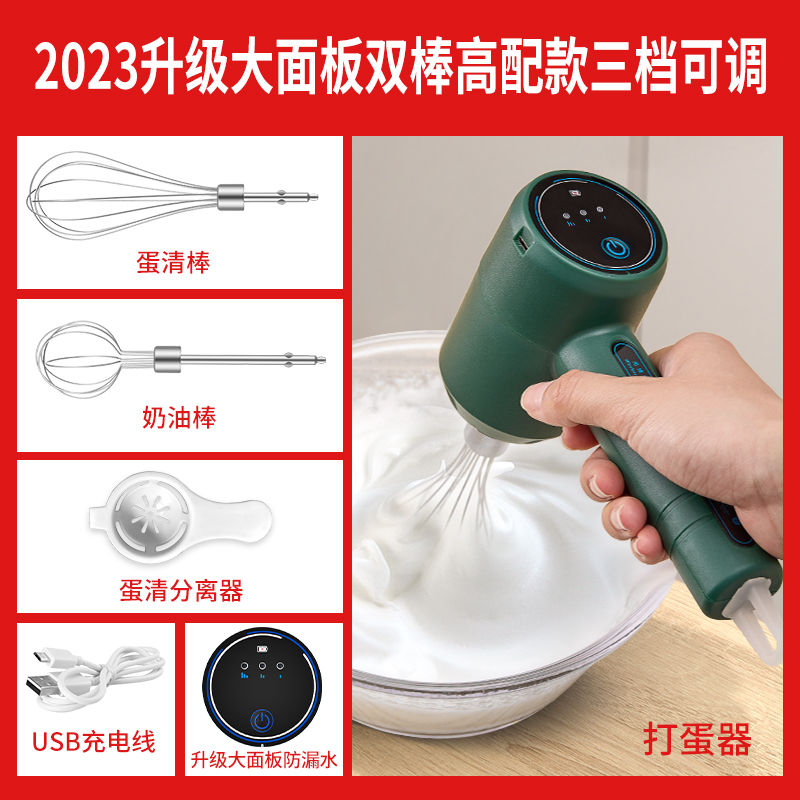 2023升级大面板双棒高配款三档可调

蛋清棒

奶油棒

蛋清分离器

USB充电线

升级大面板防漏水

打蛋器