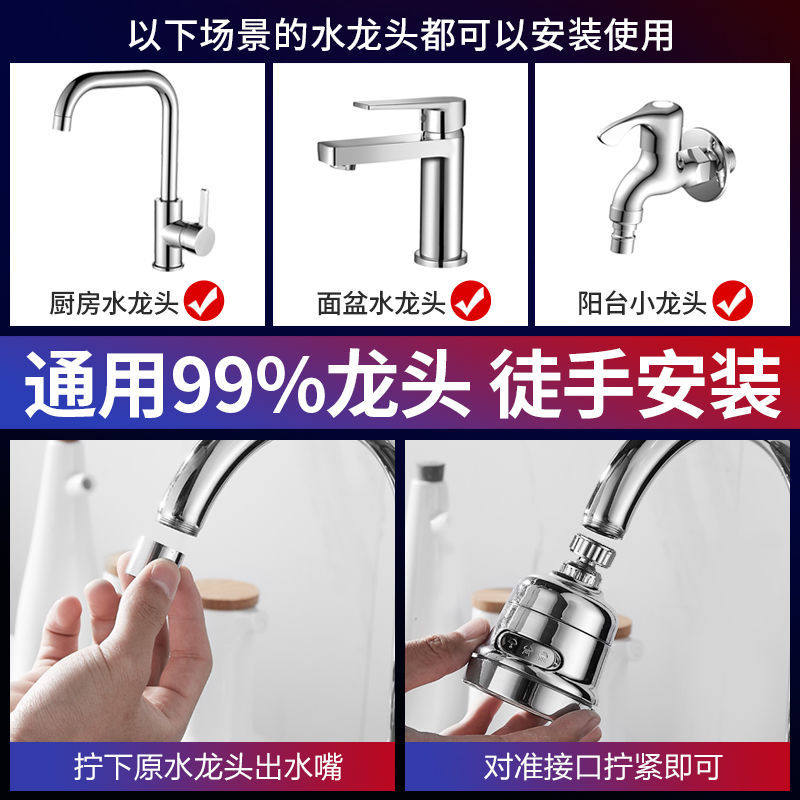 以下场景的水龙头都可以安装使用

厨房水龙头

面盆水龙头

阳台小龙头

通用99%龙头 徒手安装

拧下原水龙头出水嘴

对准接口拧紧即可