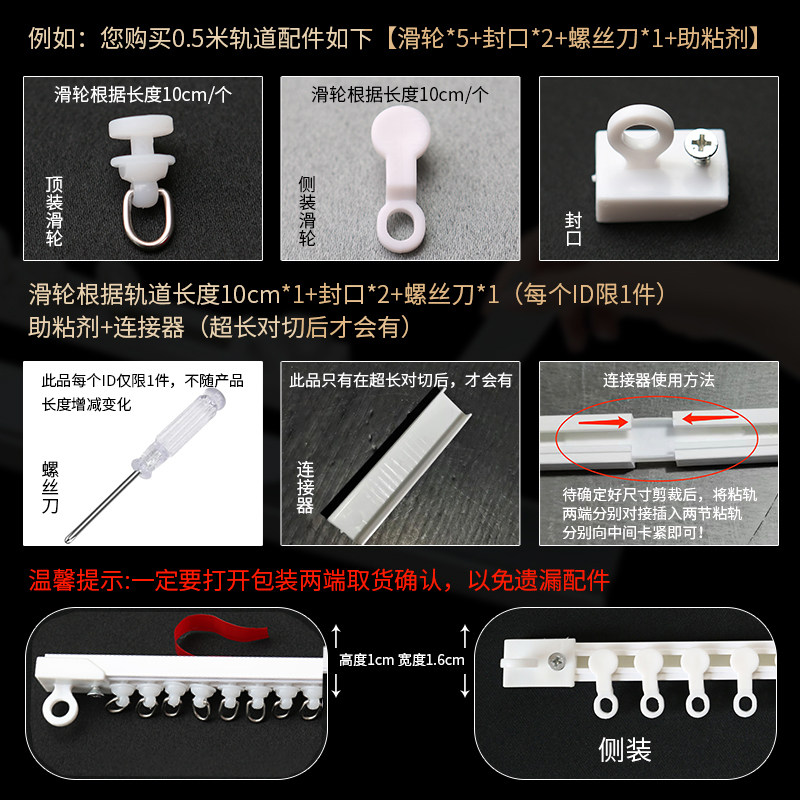 例如：您购买0.5米轨道配件如下【滑轮*5+封口*2+螺丝刀*1+助粘剂】

滑轮根据长度10cm/个

顶装滑轮

滑轮根据长度10cm/个

侧装滑轮

封口

滑轮根据轨道长度10cm*1+封口*2+螺丝刀*1（每个ID限1件）
助粘剂+连接器（超长对切后才会有）

此品每个ID仅限1件，不随产品长度增减变化

螺丝刀

此品只有在超长对切后，才会有

连接器

连接器使用方法

待确定好尺寸剪裁后，将粘轨两端分别对接插入两节粘轨分别向中间卡紧即可！

温馨提示:一定要打开包装两端取货确认，以免遗漏配件

高度1cm 宽度1.6cm

侧装