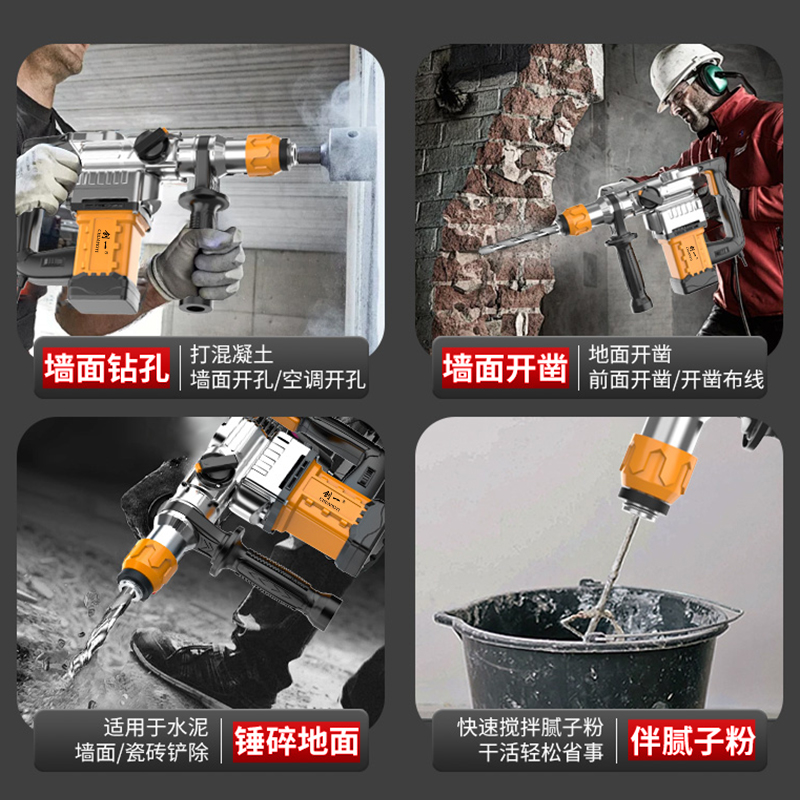 墙面钻孔
打混凝土
墙面开孔/空调开孔

墙面开凿
地面开凿
前面开凿/开凿布线

适用于水泥
墙面/瓷砖铲除
锤碎地面

快速搅拌腻子粉
干活轻松省事
伴腻子粉