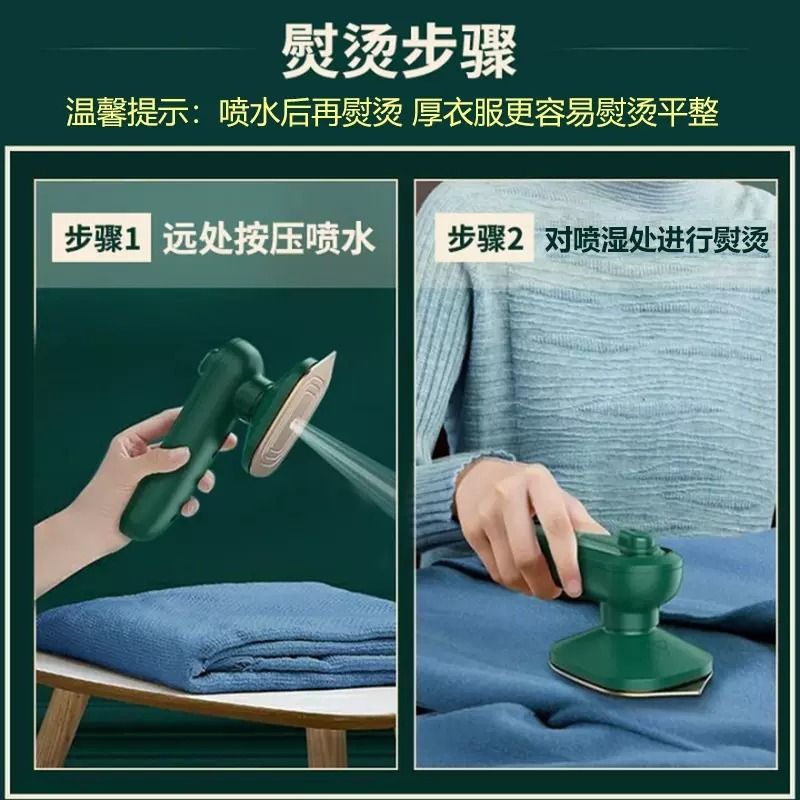 熨烫步骤

温馨提示：喷水后再熨烫 厚衣服更容易熨烫平整

步骤1 远处按压喷水

步骤2 对喷湿处进行熨烫