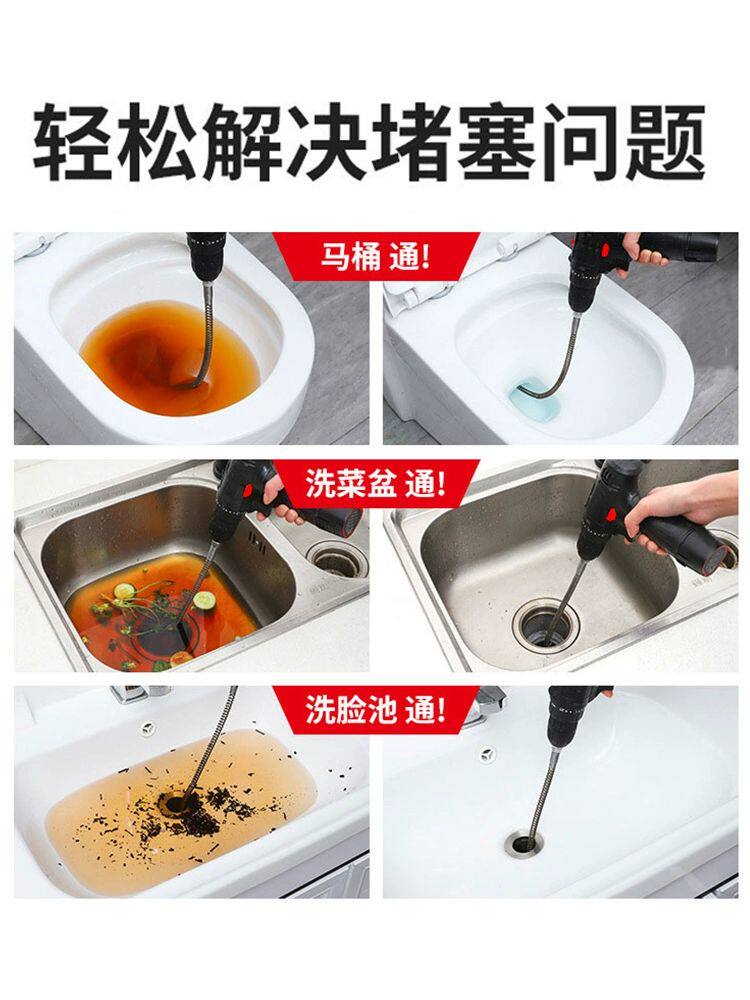 轻松解决堵塞问题

马桶 通!

洗菜盆 通!

洗脸池 通!