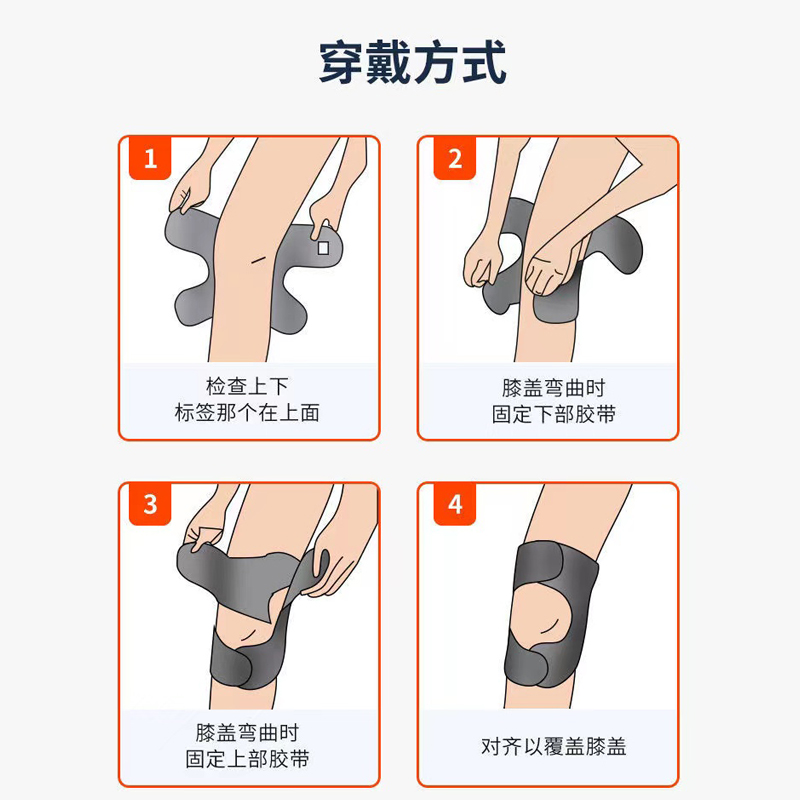 穿戴方式

1

检查上下
标签那个在上面

2

膝盖弯曲时
固定下部胶带

3

膝盖弯曲时
固定上部胶带

4

对齐以覆盖膝盖