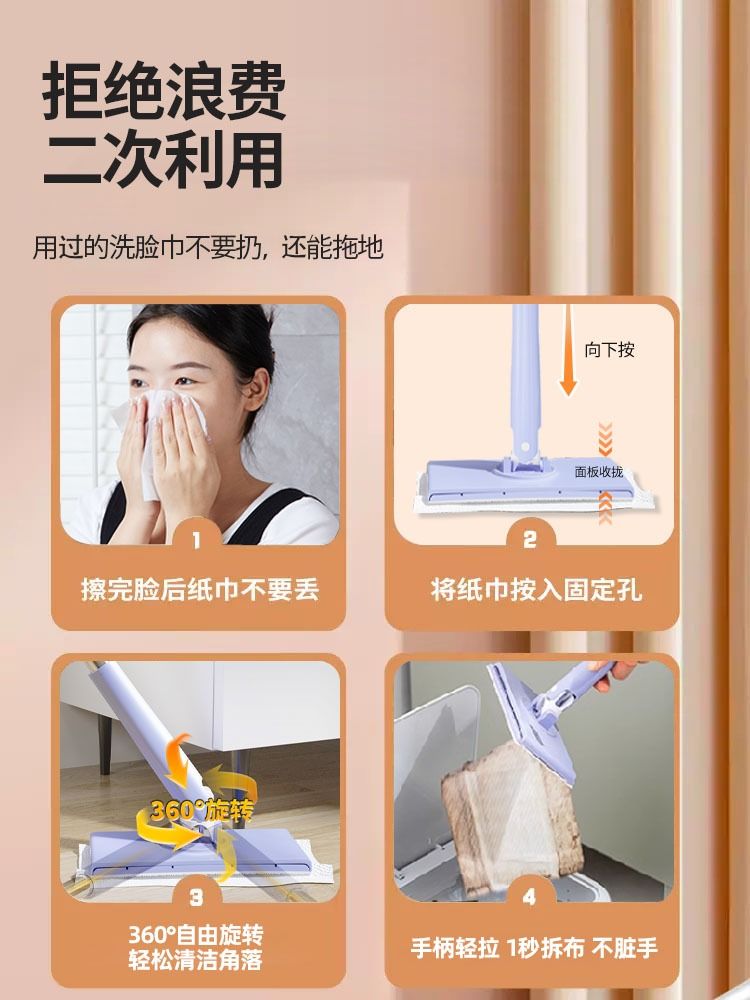 拒绝浪费
二次利用

用过的洗脸巾不要扔，还能拖地

1
擦完脸后纸巾不要丢

向下按
面板收拢
2
将纸巾按入固定孔

360°旋转
3
360°自由旋转
轻松清洁角落

4
手柄轻拉 1秒拆布 不脏手