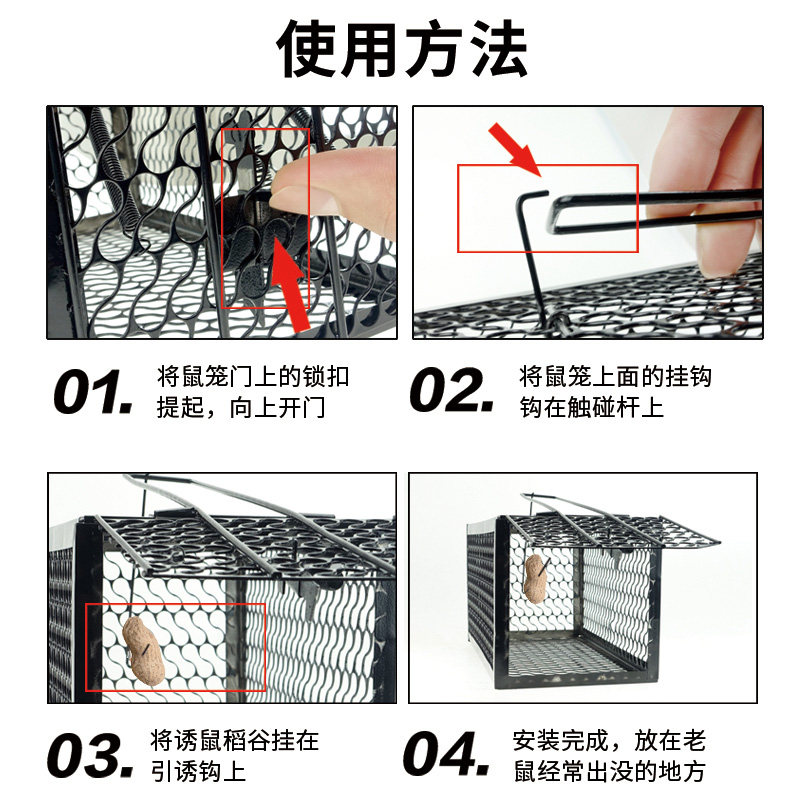 使用方法

01. 将鼠笼门上的锁扣提起，向上开门

02. 将鼠笼上面的挂钩钩在触碰杆上

03. 将诱鼠稻谷挂在引诱钩上

04. 安装完成，放在老鼠经常出没的地方