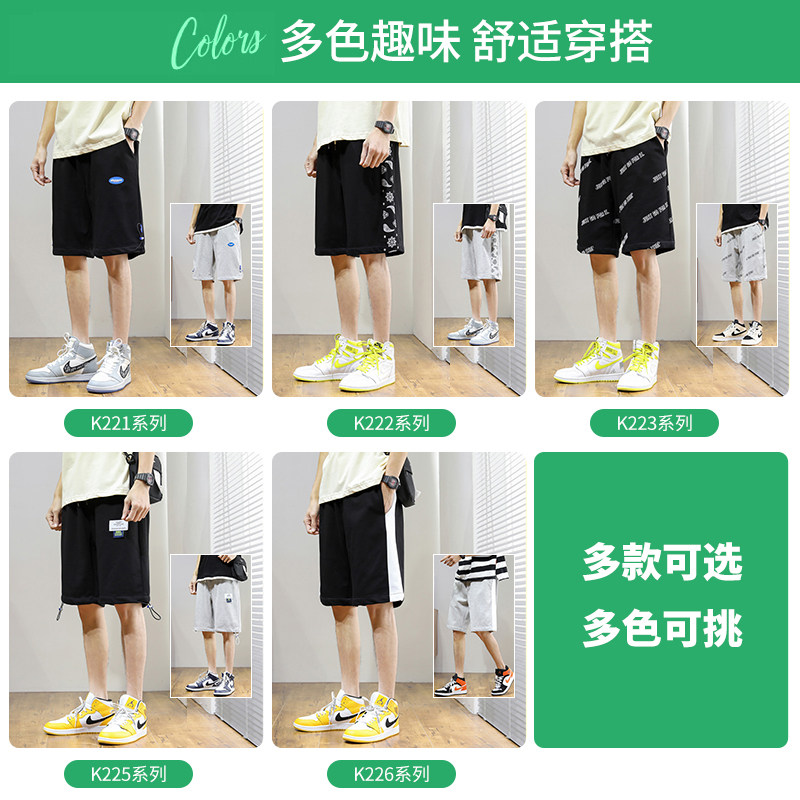 Colors 多色趣味 舒适穿搭

K221系列

K222系列

K223系列

K225系列

K226系列

多款可选
多色可挑