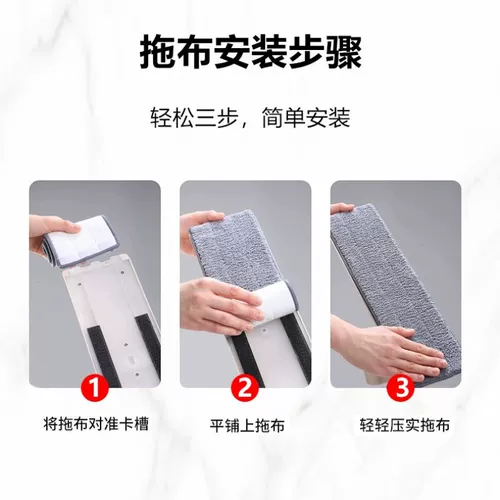 拖布安装步骤

轻松三步，简单安装

1
将拖布对准卡槽

2
平铺上拖布

3
轻轻压实拖布