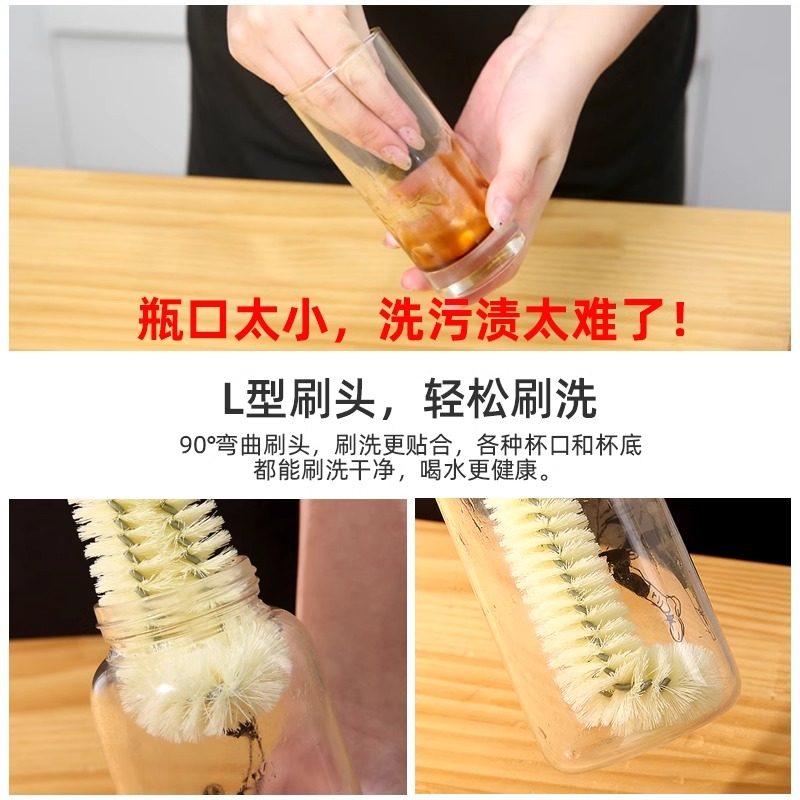 瓶口太小，洗污渍太难了！

L型刷头，轻松刷洗

90°弯曲刷头，刷洗更贴合，各种杯口和杯底都能刷洗干净，喝水更健康。