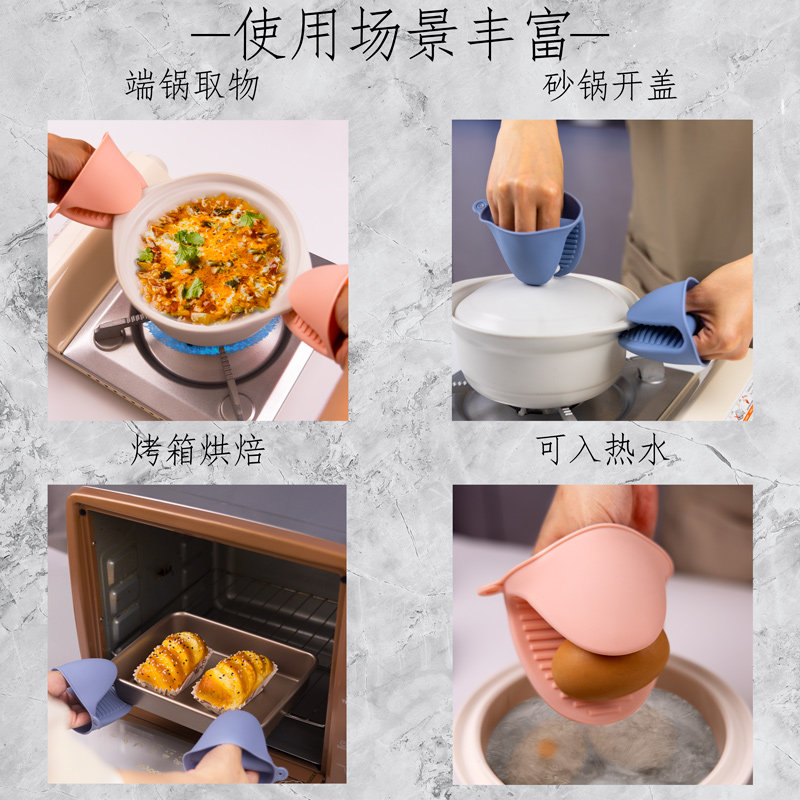 —使用场景丰富—

端锅取物

砂锅开盖

烤箱烘焙

可入热水