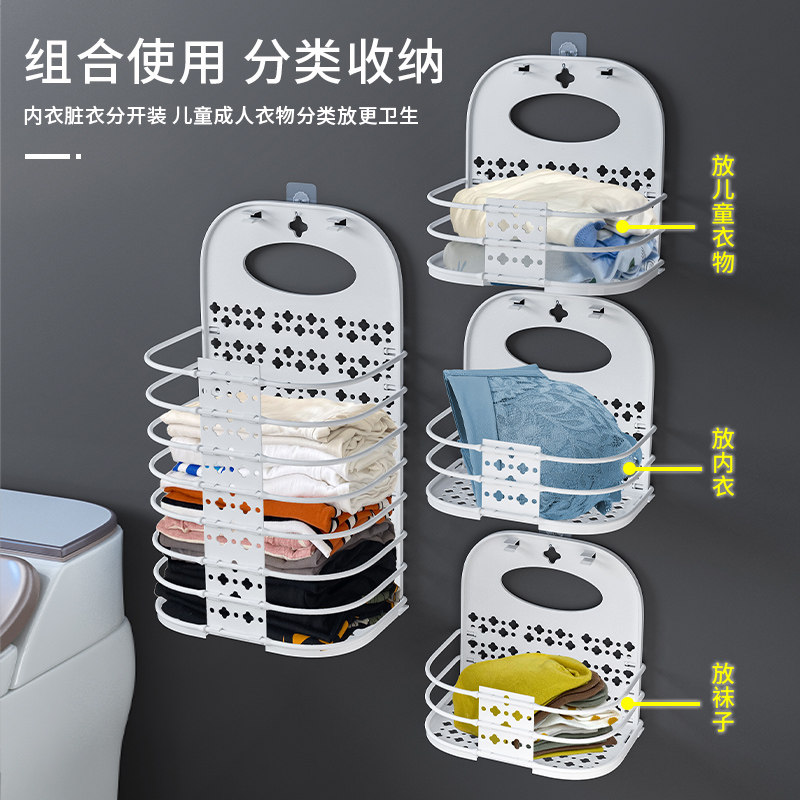 组合使用 分类收纳

内衣脏衣分开装 儿童成人衣物分类放更卫生

放儿童衣物

放内衣

放袜子