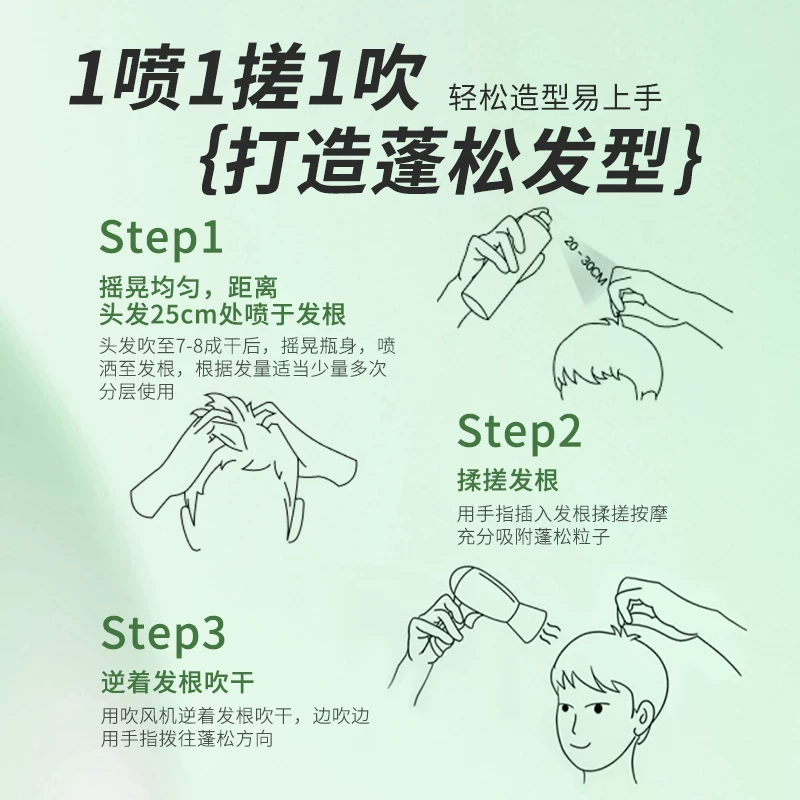 1喷1搓1吹 轻松造型易上手

{打造蓬松发型}

Step1

摇晃均匀，距离头发25cm处喷于发根

头发吹至7-8成干后，摇晃瓶身，喷洒至发根，根据发量适当少量多次分层使用

20 - 30CM

Step2

揉搓发根

用手指插入发根揉搓按摩充分吸附蓬松粒子

Step3

逆着发根吹干

用吹风机逆着发根吹干，边吹边用手指拨往蓬松方向