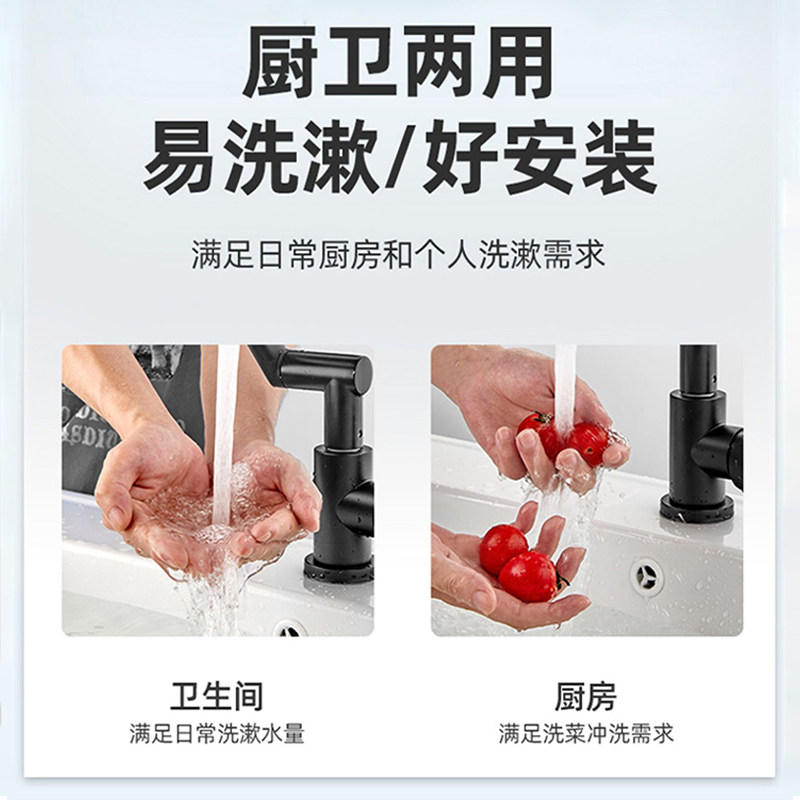 厨卫两用
易洗漱/好安装

满足日常厨房和个人洗漱需求

卫生间
满足日常洗漱水量

厨房
满足洗菜冲洗需求