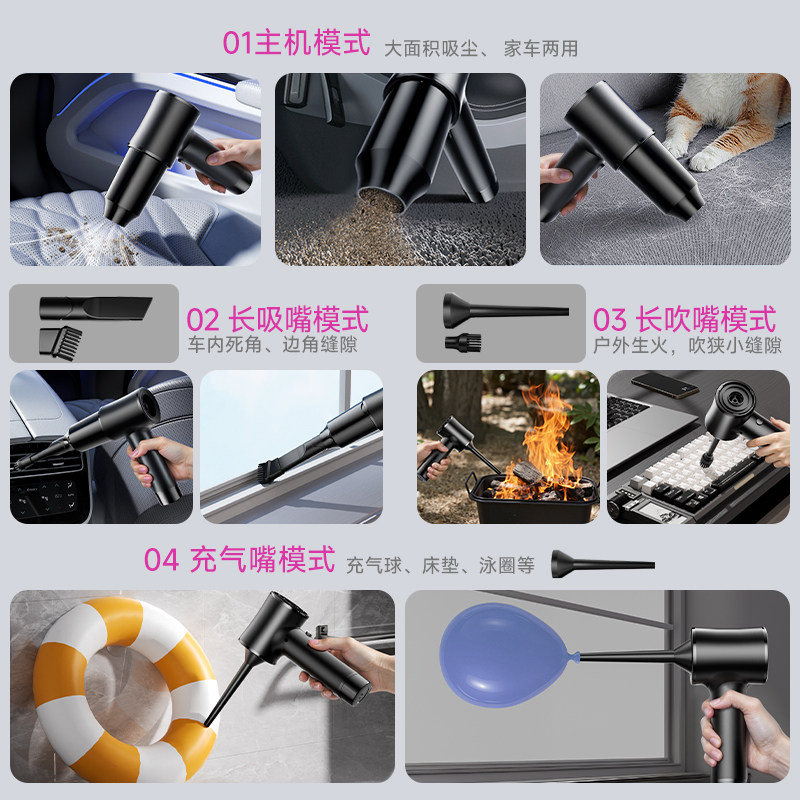 01主机模式 大面积吸尘、 家车两用

02 长吸嘴模式
车内死角、边角缝隙

03 长吹嘴模式
户外生火，吹狭小缝隙

04 充气嘴模式 充气球、床垫、泳圈等