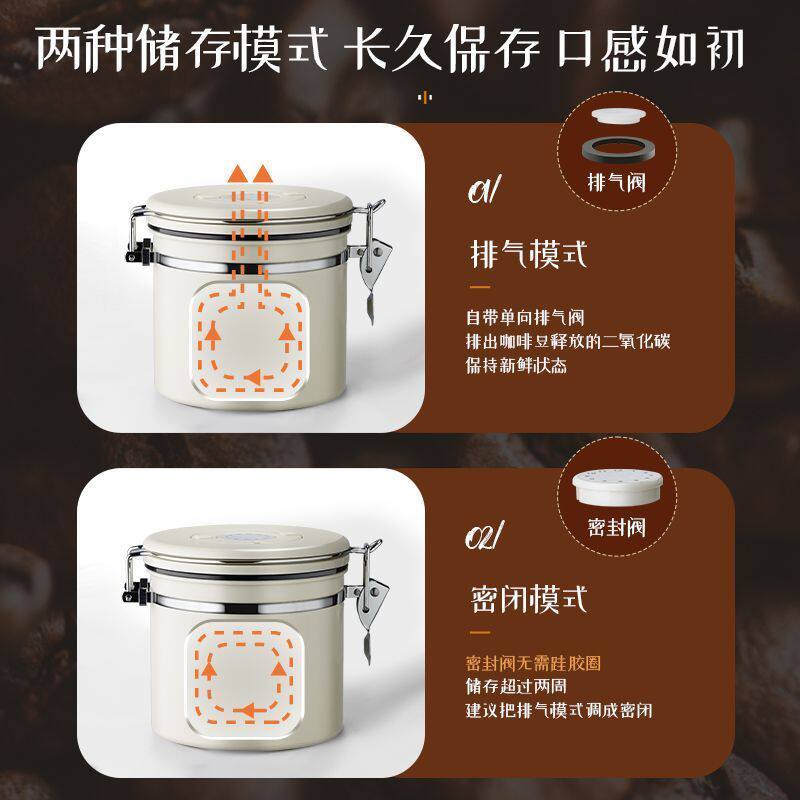 两种储存模式 长久保存 口感如初

排气阀

01/

排气模式

自带单向排气阀
排出咖啡豆释放的二氧化碳
保持新鲜状态

密封阀

02/

密闭模式

密封阀无需硅胶圈
储存超过两周
建议把排气模式调成密闭