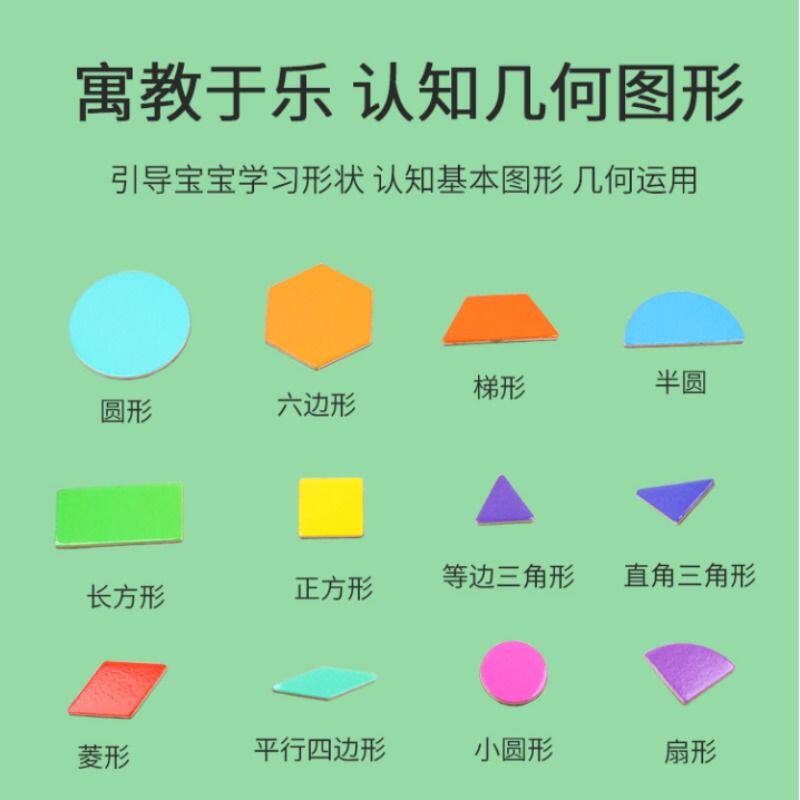 寓教于乐 认知几何图形

引导宝宝学习形状 认知基本图形 几何运用

圆形

六边形

梯形

半圆

长方形

正方形

等边三角形

直角三角形

菱形

平行四边形

小圆形

扇形