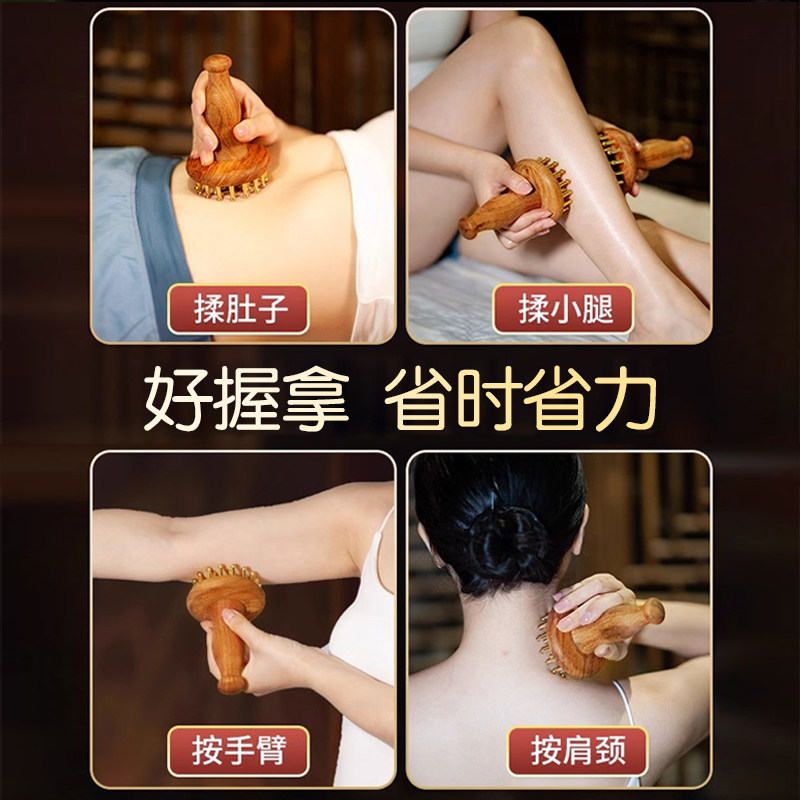 揉肚子

揉小腿

好握拿 省时省力

按手臂

按肩颈