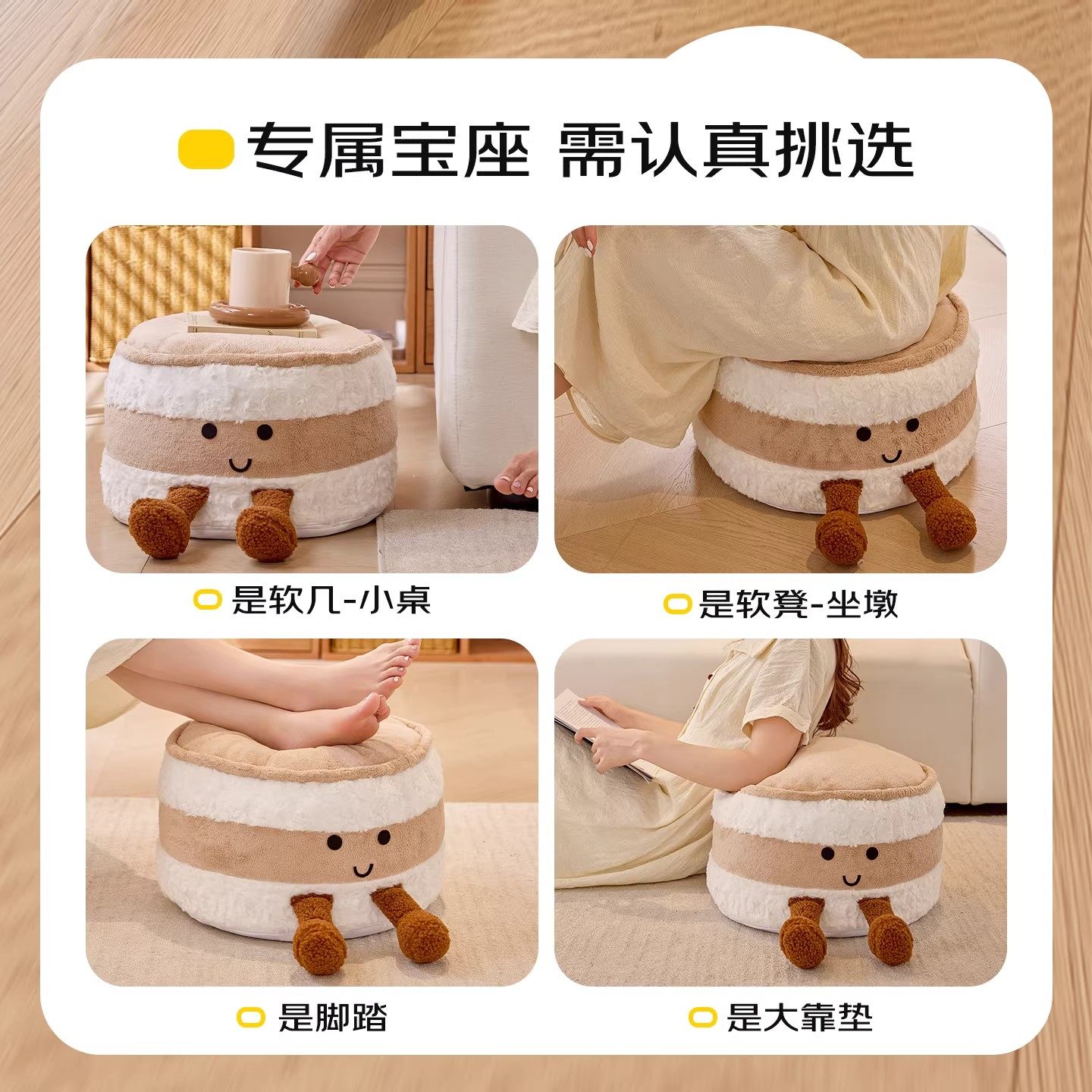 专属宝座 需认真挑选

是软几-小桌

是软凳-坐墩

是脚踏

是大靠垫