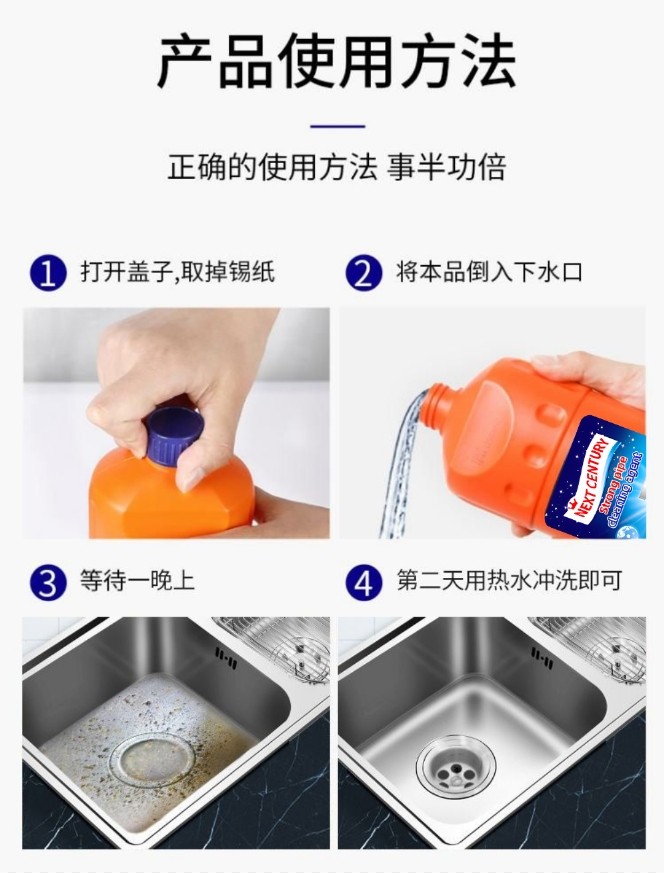 产品使用方法

正确的使用方法 事半功倍

1 打开盖子,取掉锡纸

2 将本品倒入下水口

NEXT CENTURY
Strong pipe cleaning agent

3 等待一晚上

4 第二天用热水冲洗即可