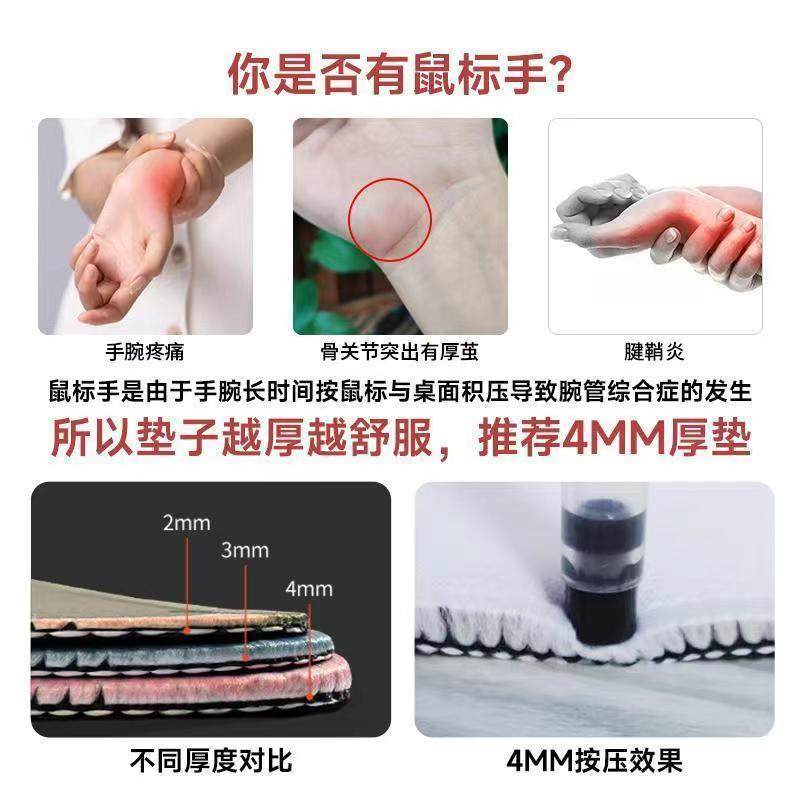 你是否有鼠标手?

手腕疼痛

骨关节突出有厚茧

腱鞘炎

鼠标手是由于手腕长时间按鼠标与桌面积压导致腕管综合症的发生

所以垫子越厚越舒服，推荐4MM厚垫

2mm

3mm

4mm

不同厚度对比

4MM按压效果