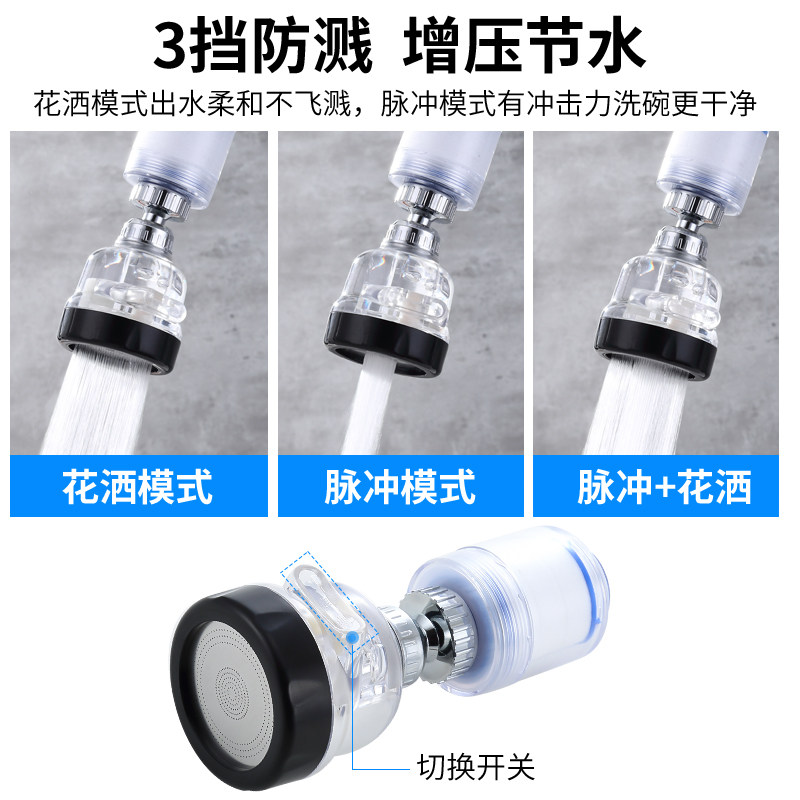 3挡防溅 增压节水

花洒模式出水柔和不飞溅，脉冲模式有冲击力洗碗更干净

花洒模式

脉冲模式

脉冲+花洒

切换开关