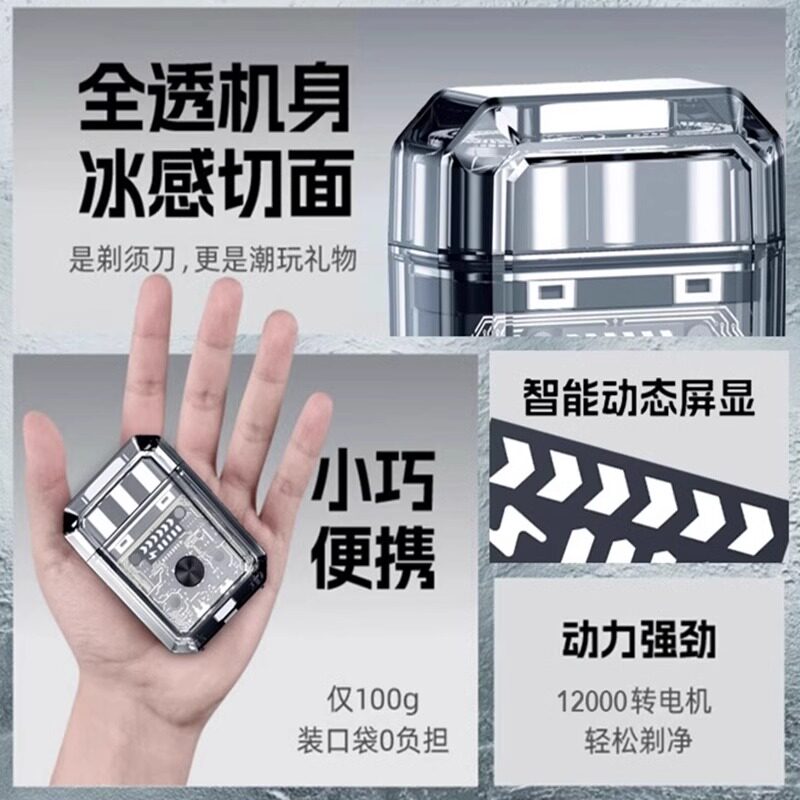 全透机身
冰感切面

是剃须刀，更是潮玩礼物

小巧
便携

仅100g
装口袋0负担

智能动态屏显

动力强劲

12000转电机
轻松剃净