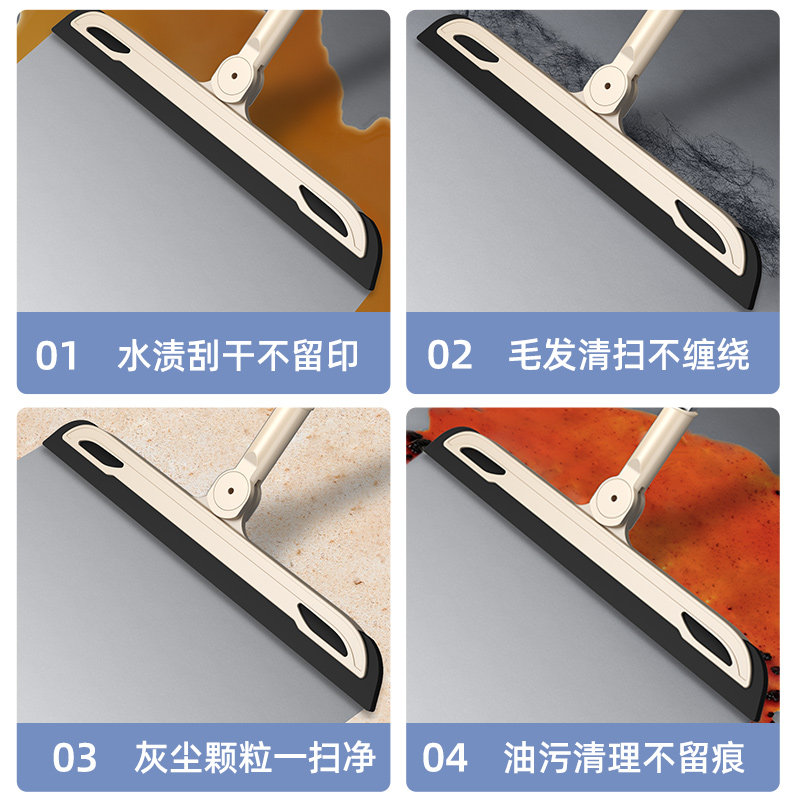 01 水渍刮干不留印

02 毛发清扫不缠绕

03 灰尘颗粒一扫净

04 油污清理不留痕