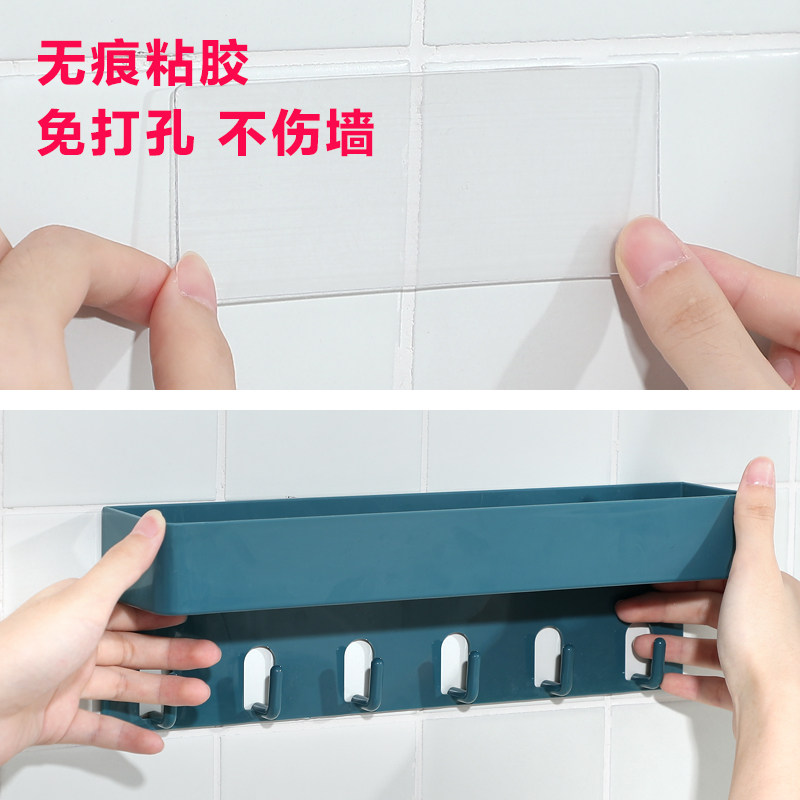 无痕粘胶
免打孔 不伤墙