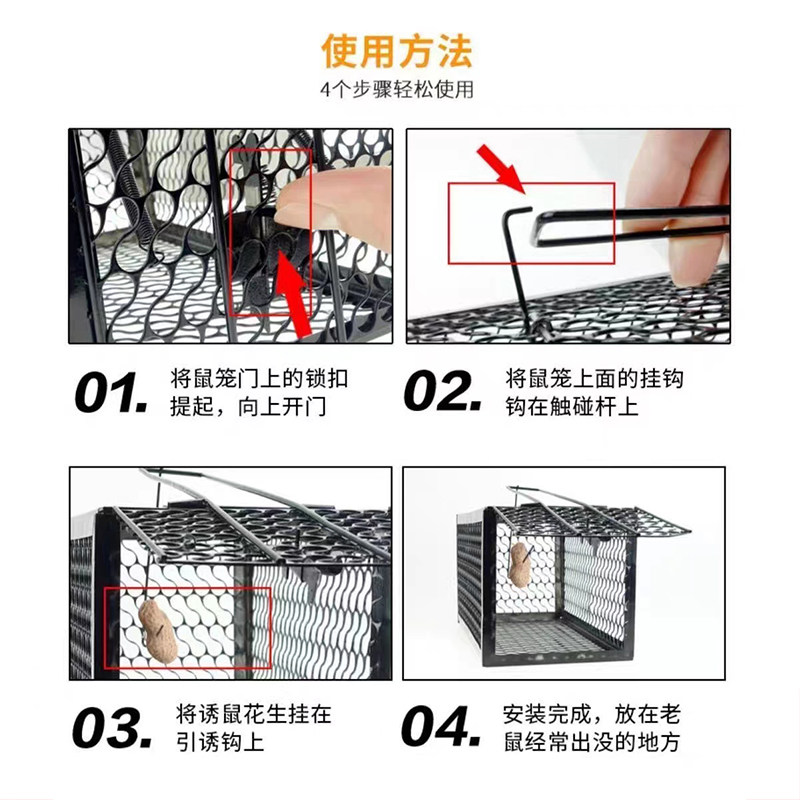 使用方法

4个步骤轻松使用

01. 将鼠笼门上的锁扣提起，向上开门

02. 将鼠笼上面的挂钩钩在触碰杆上

03. 将诱鼠花生挂在引诱钩上

04. 安装完成，放在老鼠经常出没的地方